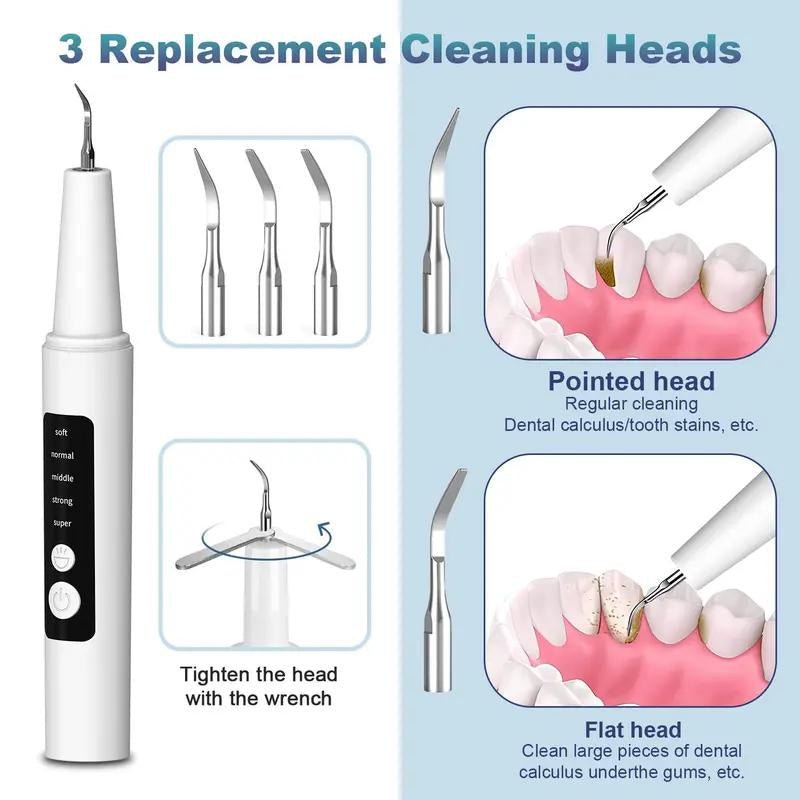 3 Replacement Cleaning Heads

soft
normal
middle
strong
super

Tighten the head with the wrench

Pointed head
Regular cleaning
Dental calculus/tooth stains, etc.

Flat head
Clean large pieces of dental calculus underthe gums, etc.